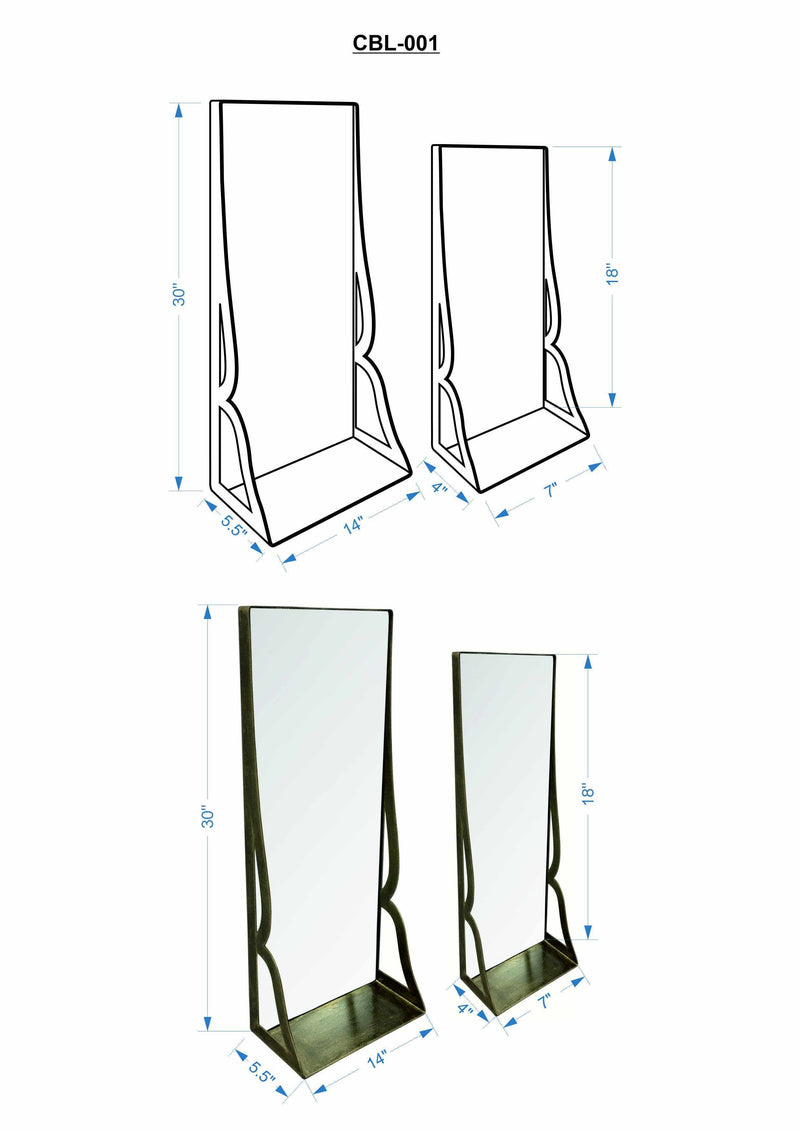 CBL-001

30"

18"

5.5"

14"

4"

7"

30"

18"

5.5"

14"

4"

7"