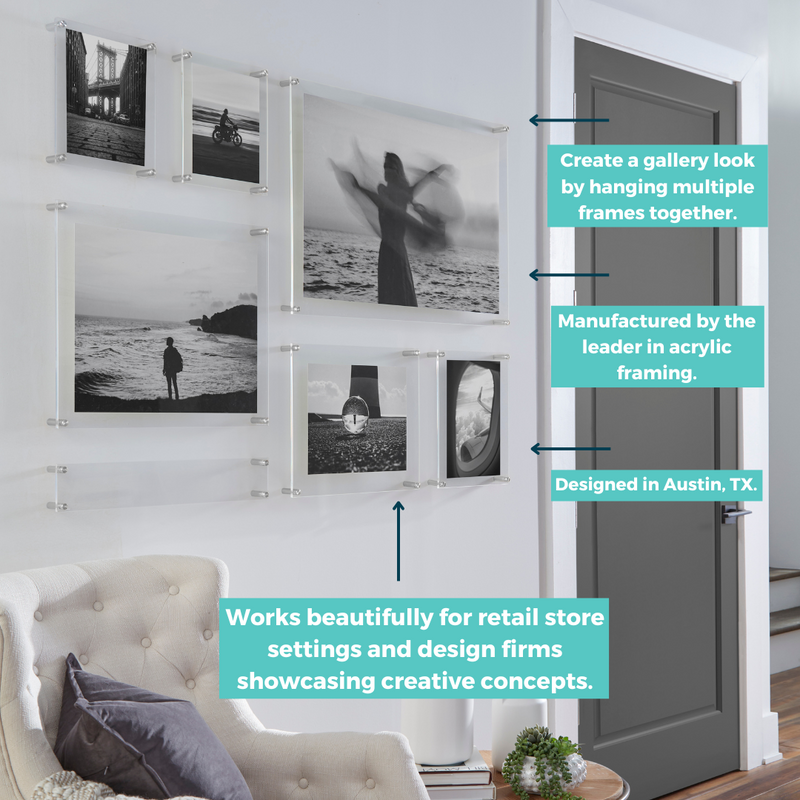 Create a gallery look by hanging multiple frames together.

Manufactured by the leader in acrylic framing.

Designed in Austin, TX.

Works beautifully for retail store settings and design firms showcasing creative concepts.