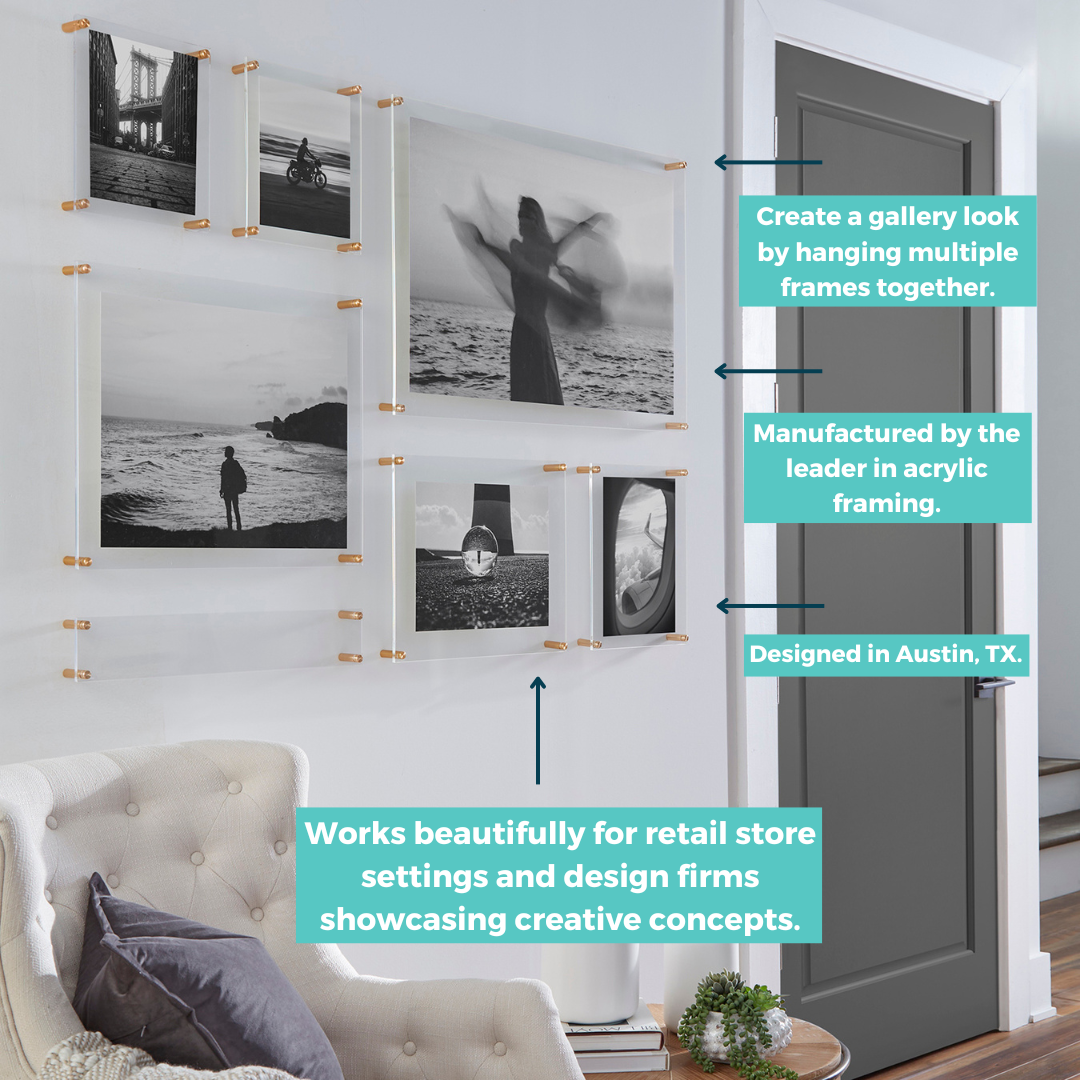 Create a gallery look by hanging multiple frames together.

Manufactured by the leader in acrylic framing.

Designed in Austin, TX.

Works beautifully for retail store settings and design firms showcasing creative concepts.