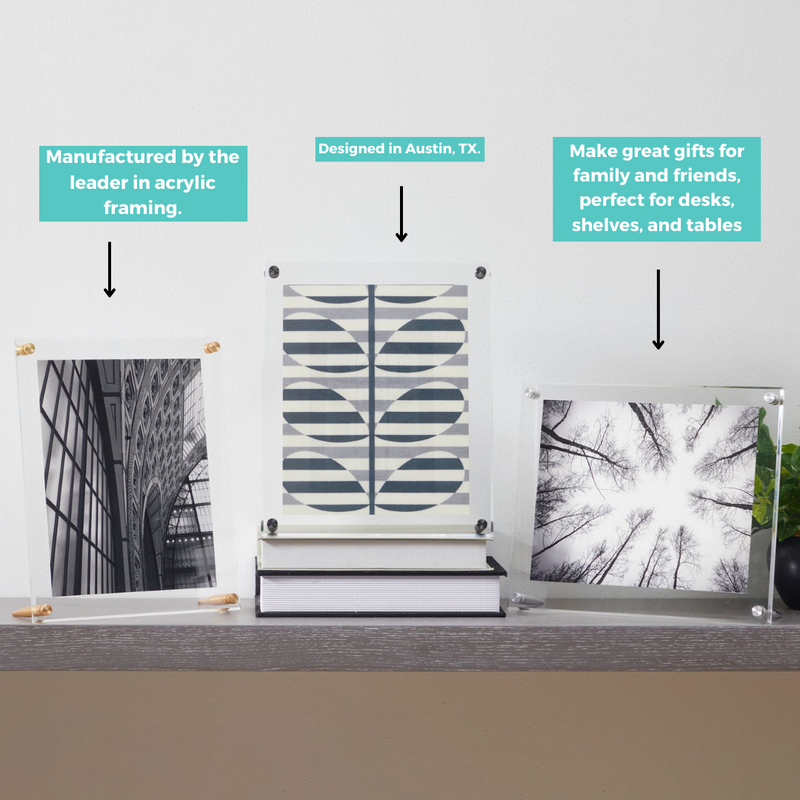 Manufactured by the leader in acrylic framing.

Designed in Austin, TX.

Make great gifts for family and friends, perfect for desks, shelves, and tables