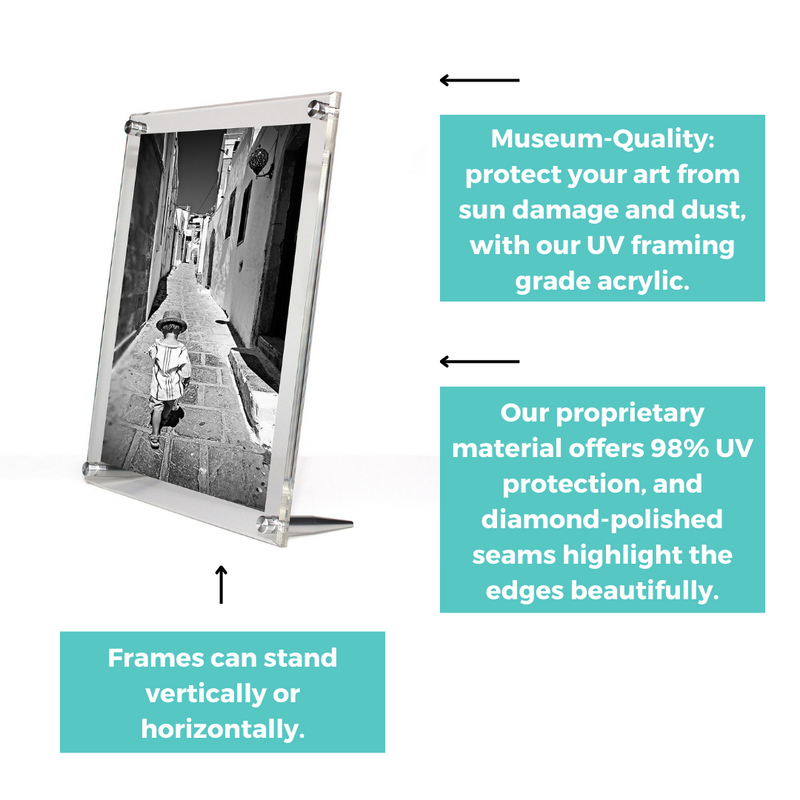 Museum-Quality: protect your art from sun damage and dust, with our UV framing grade acrylic.

Our proprietary material offers 98% UV protection, and diamond-polished seams highlight the edges beautifully.

Frames can stand vertically or horizontally.