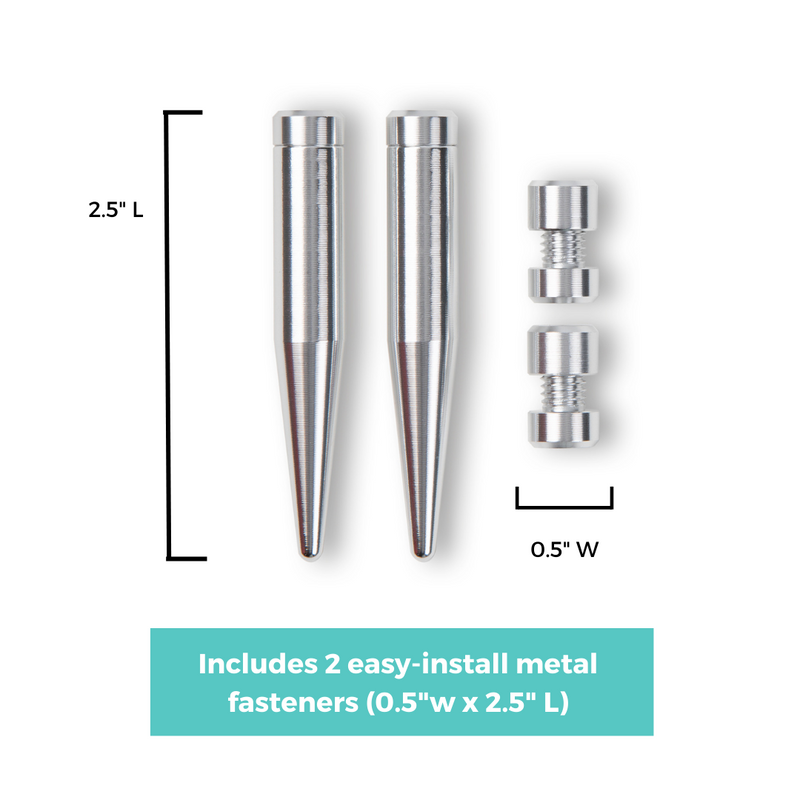 2.5" L

0.5" W

Includes 2 easy-install metal fasteners (0.5"w x 2.5" L)