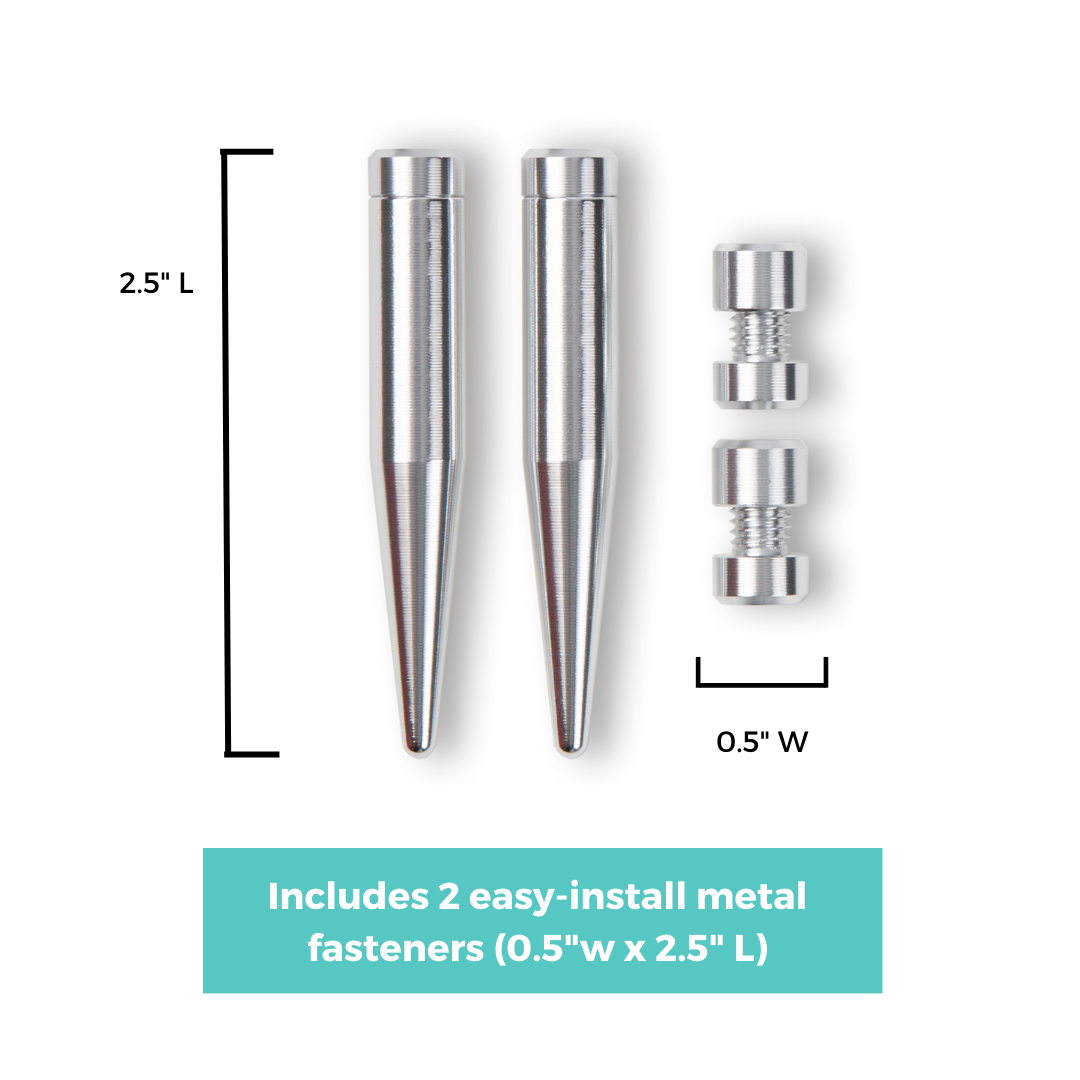 2.5" L

0.5" W

Includes 2 easy-install metal fasteners (0.5"w x 2.5" L)