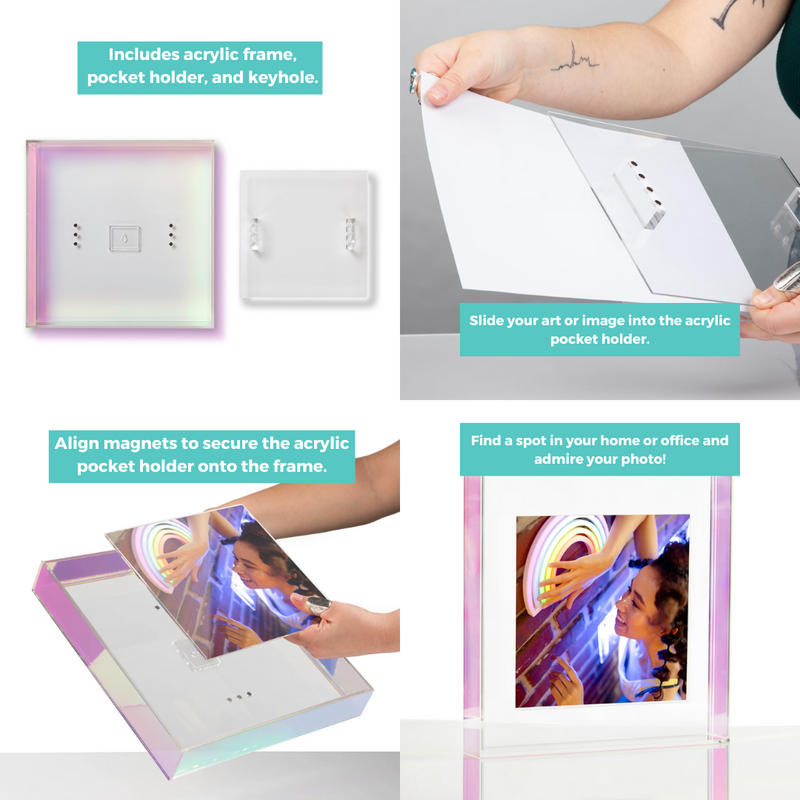 Includes acrylic frame, pocket holder, and keyhole.

Slide your art or image into the acrylic pocket holder.

Align magnets to secure the acrylic pocket holder onto the frame.

Find a spot in your home or office and admire your photo!