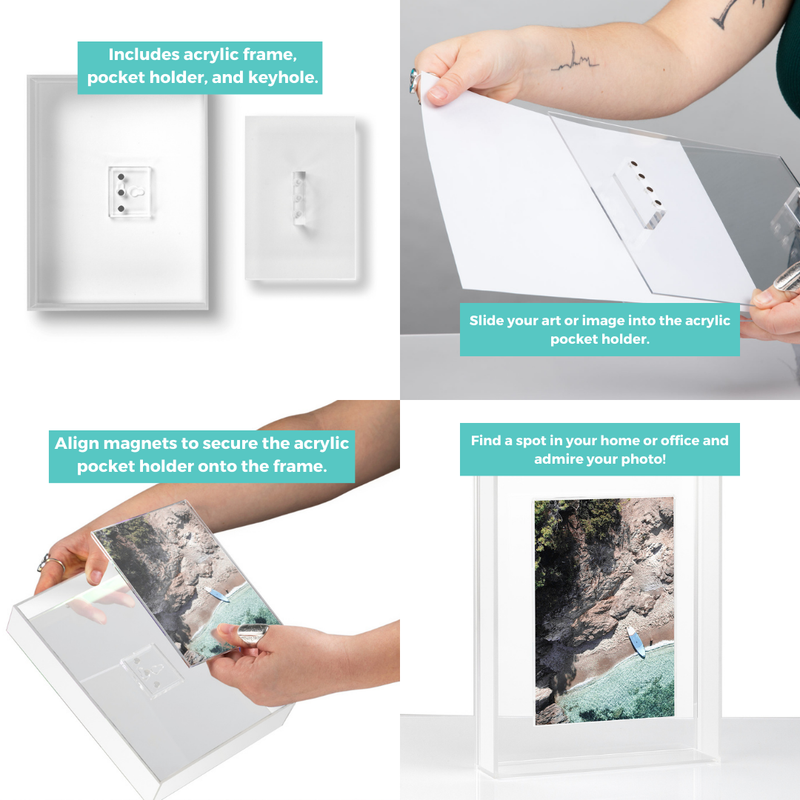 Includes acrylic frame, pocket holder, and keyhole.

Slide your art or image into the acrylic pocket holder.

Align magnets to secure the acrylic pocket holder onto the frame.

Find a spot in your home or office and admire your photo!