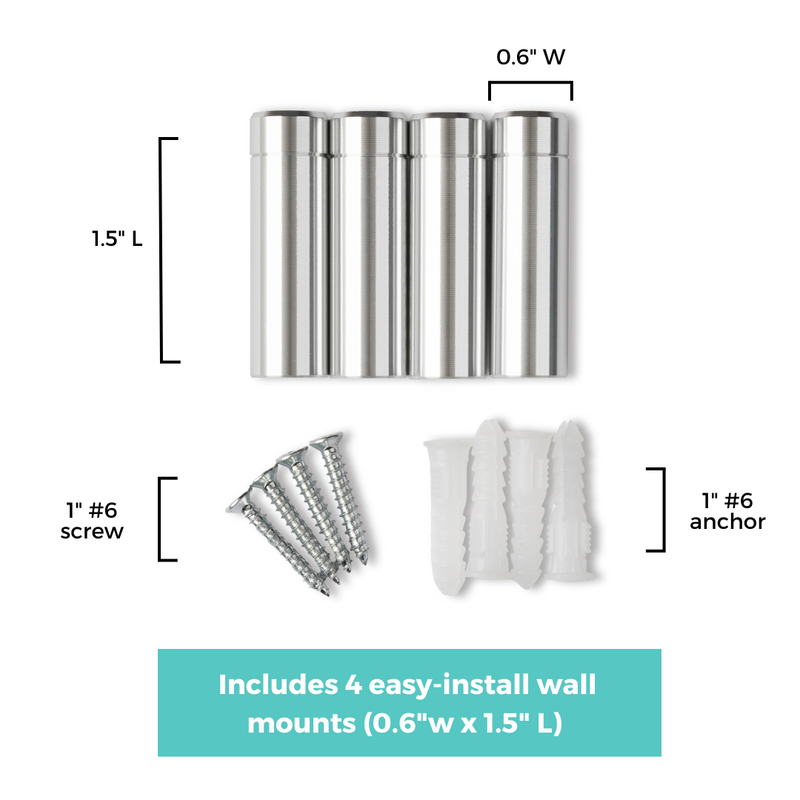 0.6" W

1.5" L

1" #6
screw

1" #6
anchor

Includes 4 easy-install wall mounts (0.6"w x 1.5" L)