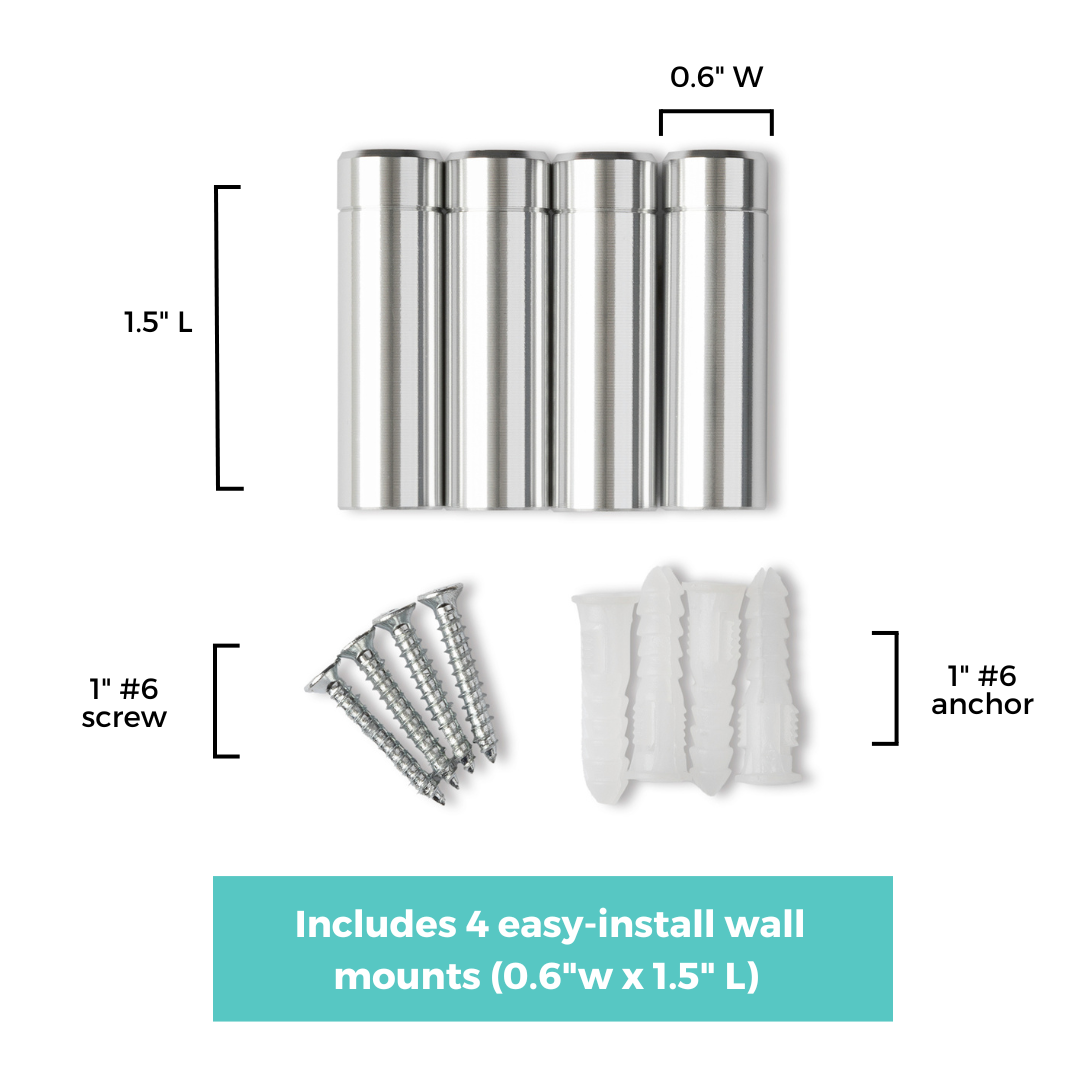 0.6" W

1.5" L

1" #6
screw

1" #6
anchor

Includes 4 easy-install wall mounts (0.6"w x 1.5" L)