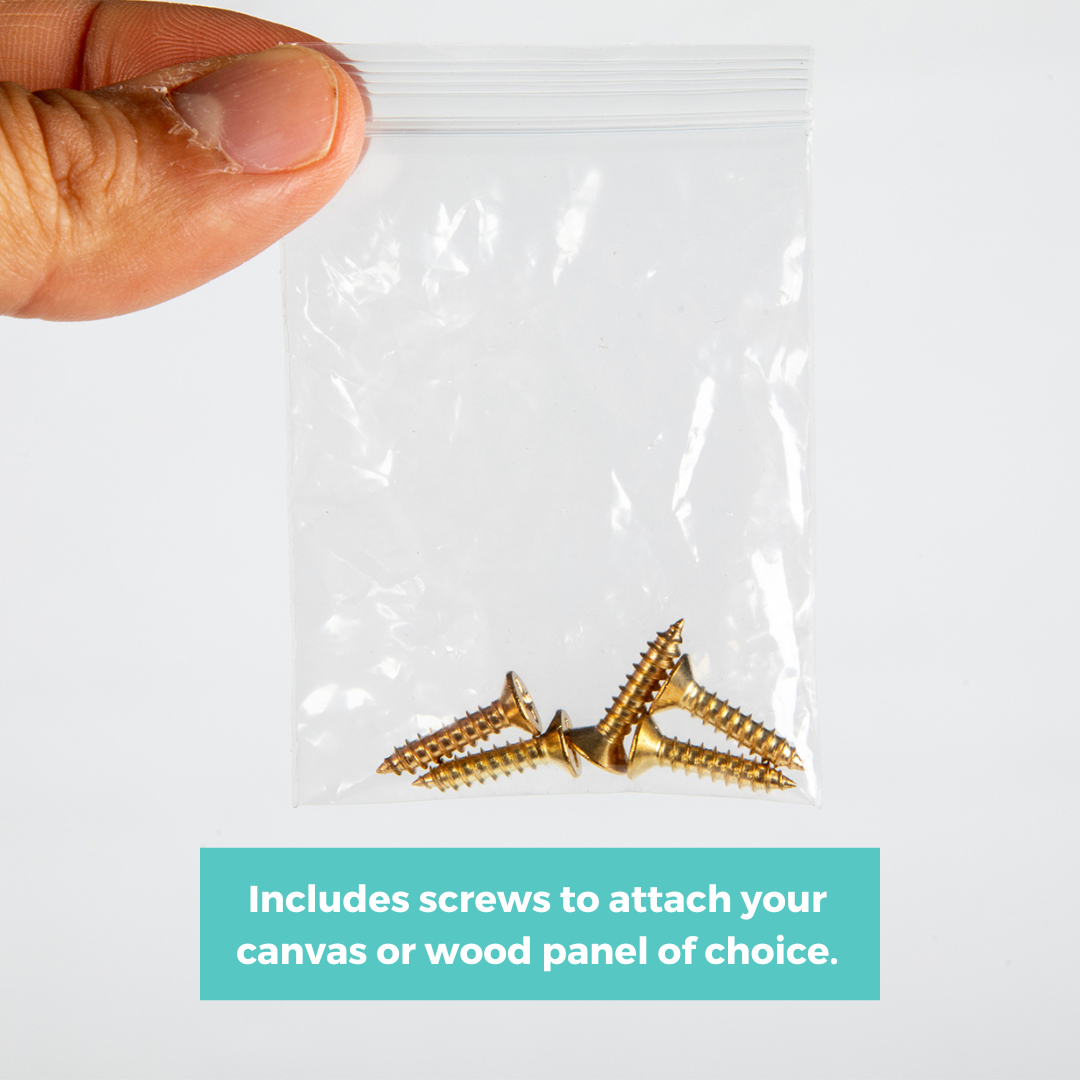 Includes screws to attach your canvas or wood panel of choice.