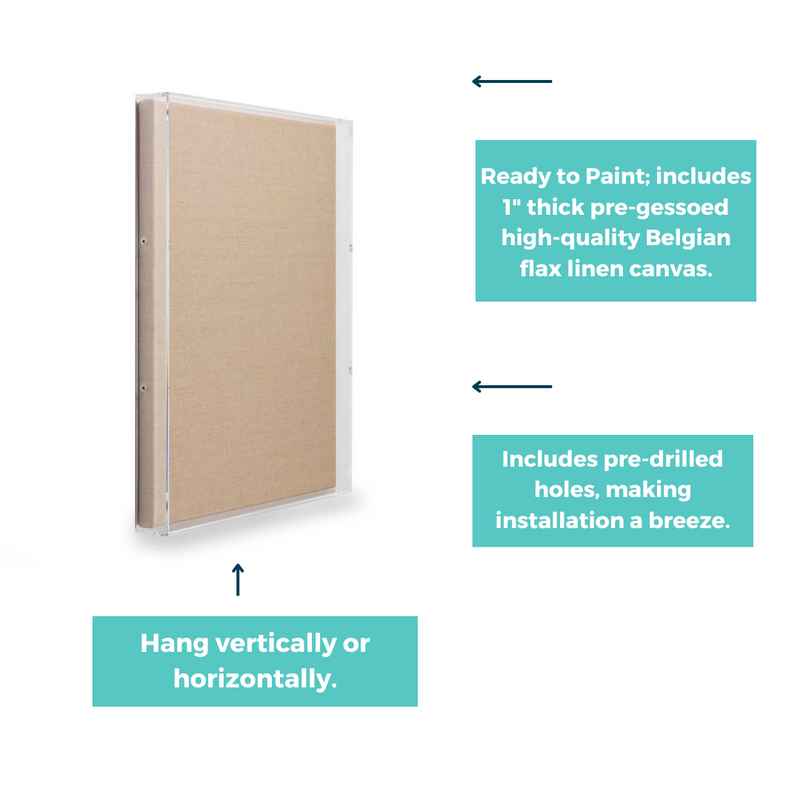 Ready to Paint; includes 1" thick pre-gessoed high-quality Belgian flax linen canvas.

Includes pre-drilled holes, making installation a breeze.

Hang vertically or horizontally.