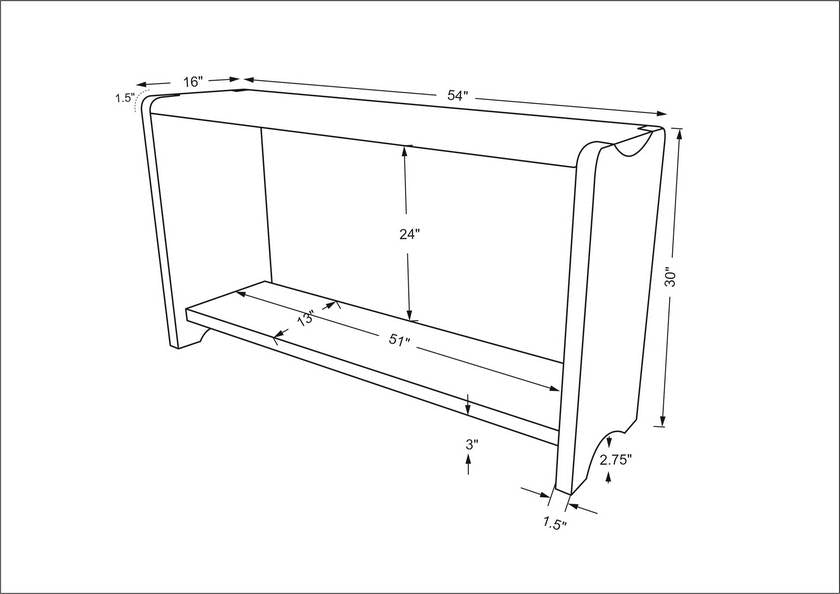 1.5"
16"
54"
24"
30"
13"
51"
3"
2.75"
1.5"